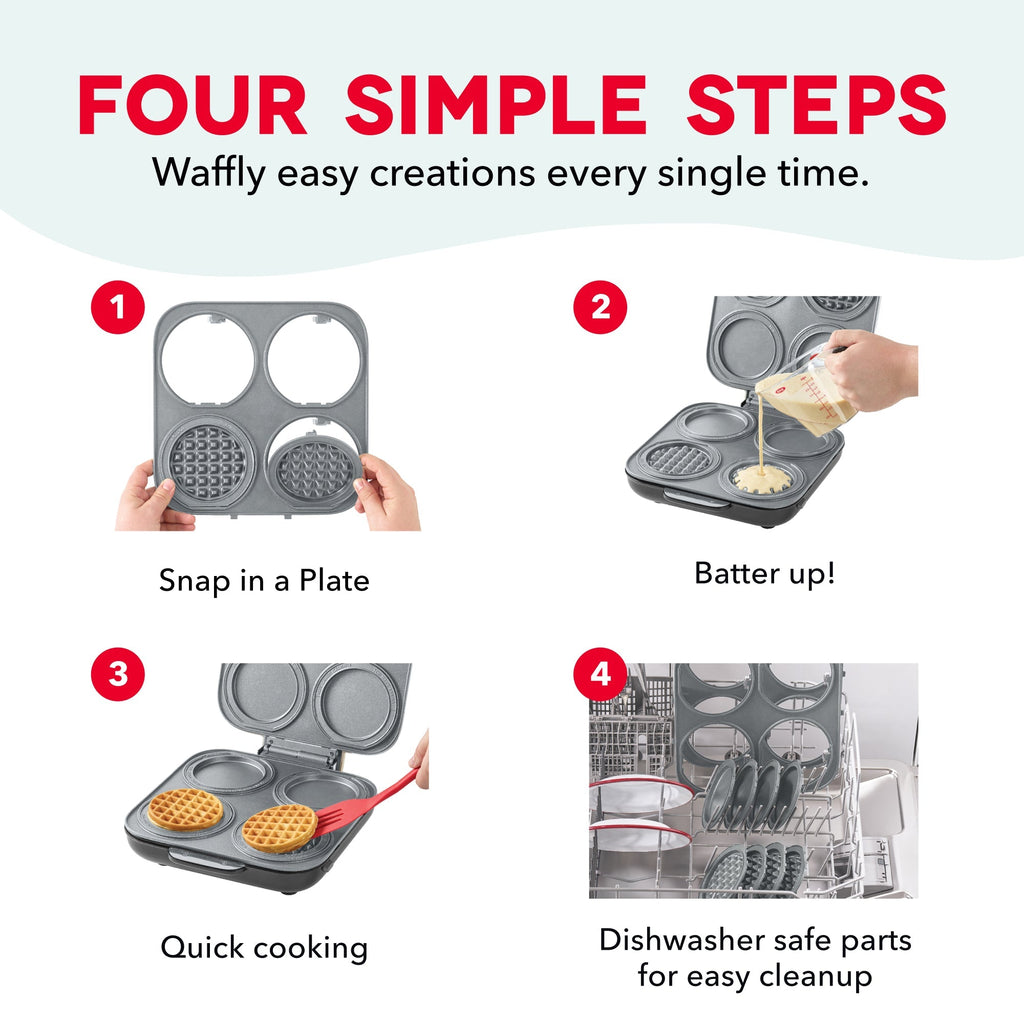 FOUR SIMPLE STEPS
Waffly easy creations every single time.

1

Snap in a Plate

2

Batter up!

3

Quick cooking

4

Dishwasher safe parts for easy cleanup